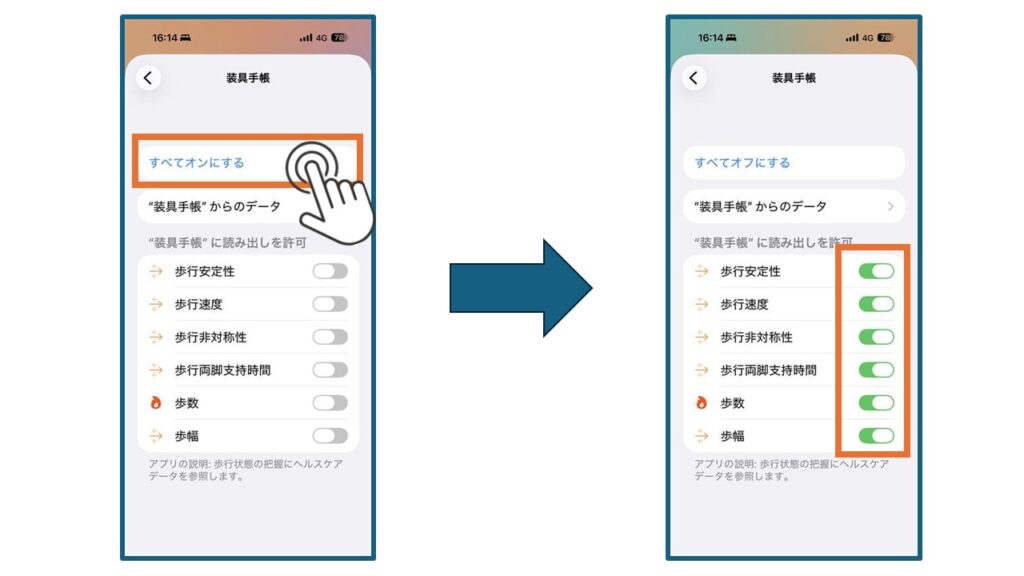 16:14 4G 78

装具手帳

すべてオンにする

“装具手帳” からのデータ

“装具手帳” に読み出しを許可

歩行安定性

歩行速度

歩行非対称性

歩行両脚支持時間

歩数

歩幅

アプリの説明: 歩行状態の把握にヘルスケアデータを参照します。

16:14 4G 78

装具手帳

すべてオフにする

“装具手帳” からのデータ

“装具手帳” に読み出しを許可

歩行安定性

歩行速度

歩行非対称性

歩行両脚支持時間

歩数

歩幅

アプリの説明: 歩行状態の把握にヘルスケアデータを参照します。